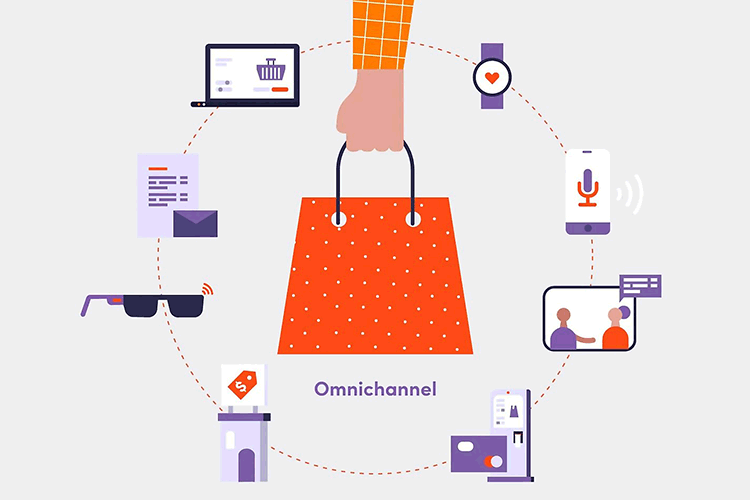 Omnichannel

$